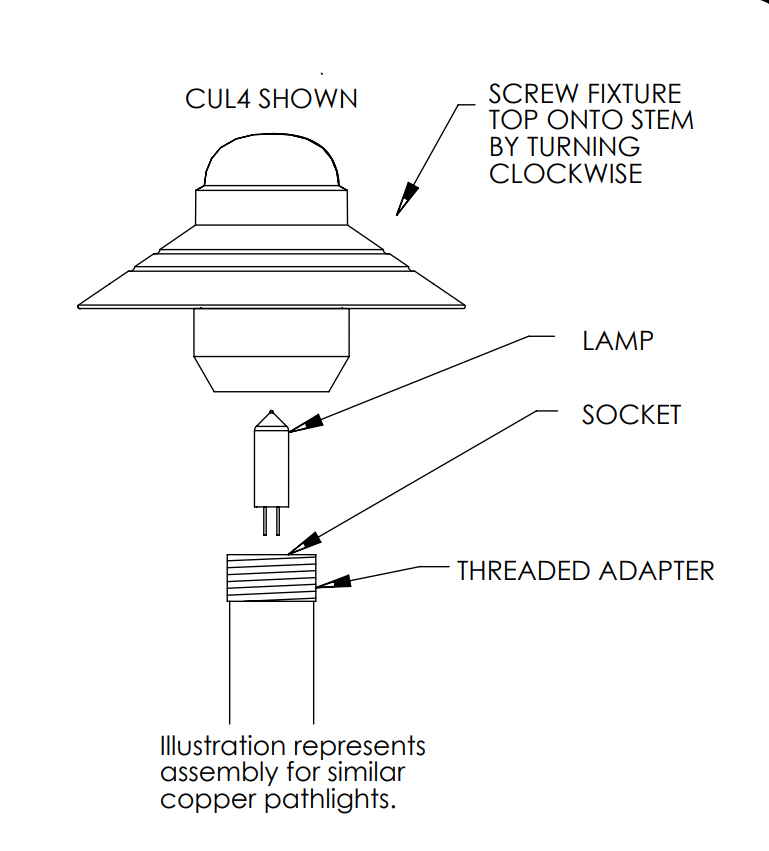 CUL4 SHOWN

SCREW FIXTURE TOP ONTO STEM BY TURNING CLOCKWISE

LAMP

SOCKET

THREADED ADAPTER

Illustration represents assembly for similar copper pathlights.